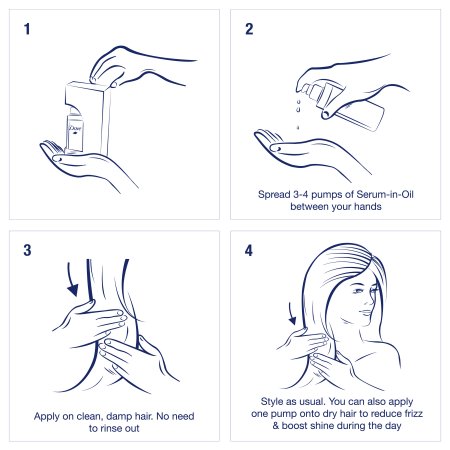 1

Dove

2

Spread 3-4 pumps of Serum-in-Oil between your hands

3

Apply on clean, damp hair. No need to rinse out

4

Style as usual. You can also apply one pump onto dry hair to reduce frizz & boost shine during the day